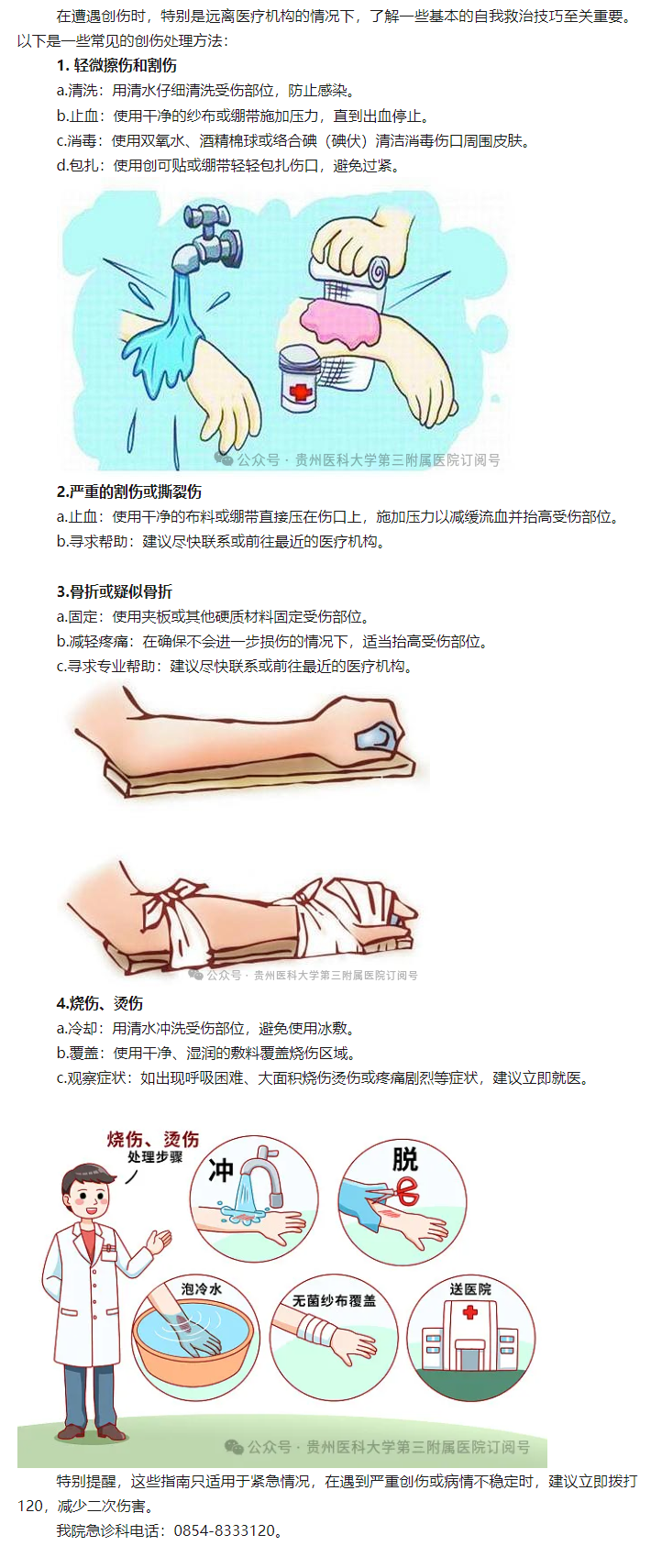 在遭遇创伤时，特别是远离医疗机构的情况下，了解一些基本的自我救治技巧至关重要。以下是一些常见的创伤处理方法：

1. 轻微擦伤和割伤

a.清洗：用清水仔细清洗受伤部位，防止感染。

b.止血：使用干净的纱布或绷带施加压力，直到出血停止。

c.消毒：使用双氧水、酒精棉球或络合碘（碘伏）清洁消毒伤口周围皮肤。

d.包扎：使用创可贴或绷带轻轻包扎伤口，避免过紧。

公众号 · 贵州医科大学第三附属医院订阅号

2.严重的割伤或撕裂伤

a.止血：使用干净的布料或绷带直接压在伤口上，施加压力以减缓流血并抬高受伤部位。

b.寻求帮助：建议尽快联系或前往最近的医疗机构。

3.骨折或疑似骨折

a.固定：使用夹板或其他硬质材料固定受伤部位。

b.减轻疼痛：在确保不会进一步损伤的情况下，适当抬高受伤部位。

c.寻求专业帮助：建议尽快联系或前往最近的医疗机构。

公众号 · 贵州医科大学第三附属医院订阅号

4.烧伤、烫伤

a.冷却：用清水冲洗受伤部位，避免使用冰敷。

b.覆盖：使用干净、湿润的敷料覆盖烧伤区域。

c.观察症状：如出现呼吸困难、大面积烧伤烫伤或疼痛剧烈等症状，建议立即就医。

烧伤、烫伤
处理步骤

冲

脱

泡冷水

无菌纱布覆盖

送医院

公众号 · 贵州医科大学第三附属医院订阅号

特别提醒，这些指南只适用于紧急情况，在遇到严重创伤或病情不稳定时，建议立即拨打120，减少二次伤害。

我院急诊科电话：0854-8333120。